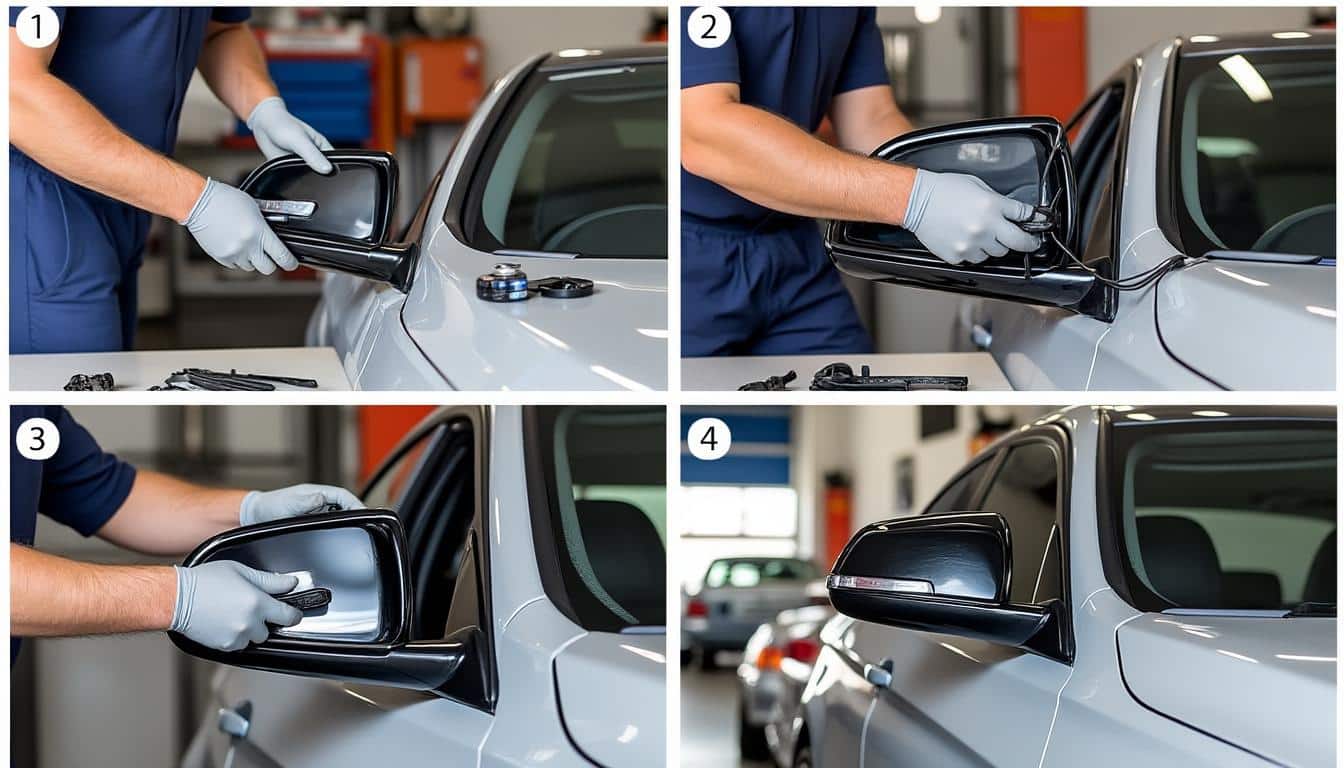 1

2

3

4